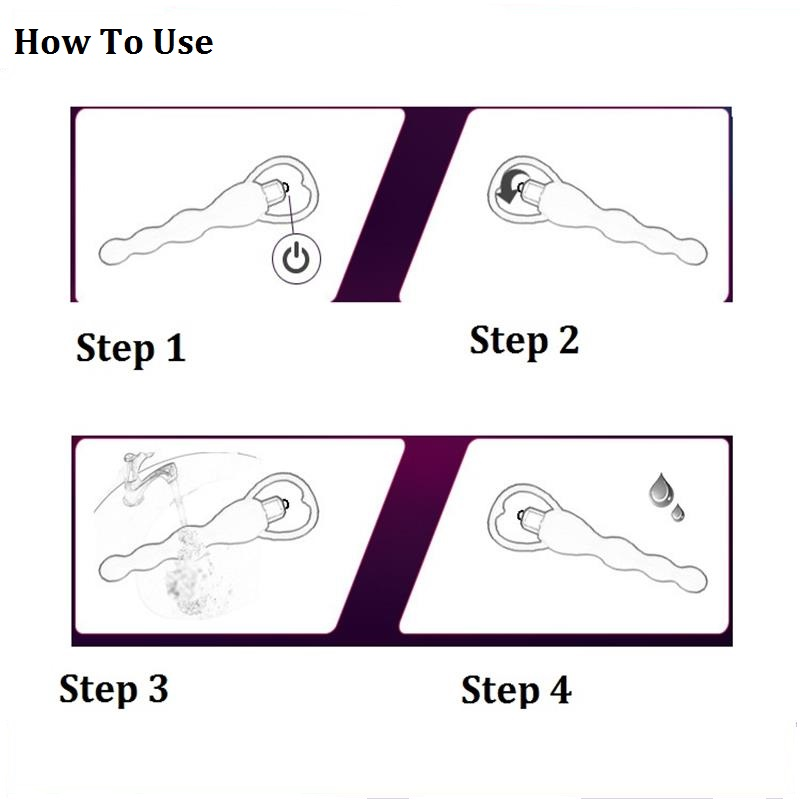 How To Use

Step 1

Step 2

Step 3

Step 4